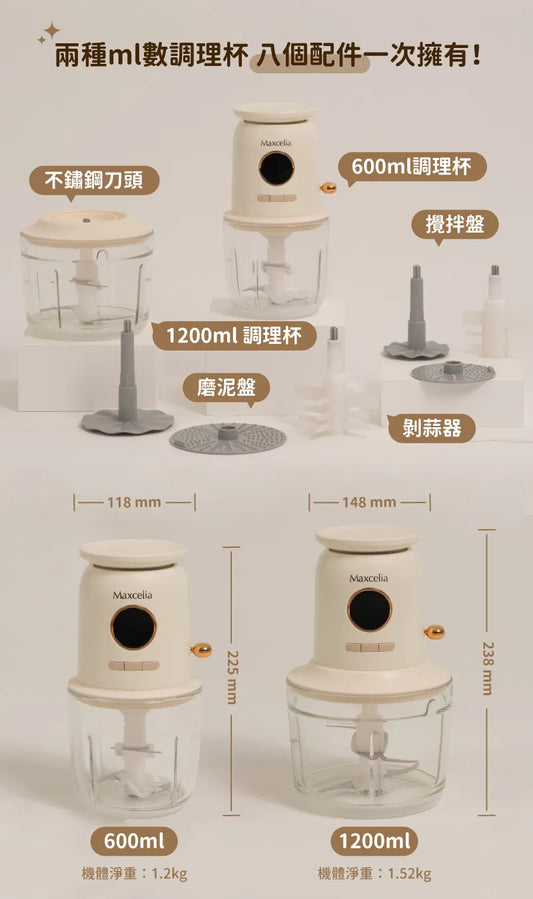 兩種ml數調理杯 八個配件一次擁有！

不鏽鋼刀頭

Maxcelia

600ml調理杯

攪拌盤

1200ml 調理杯

磨泥盤

剝蒜器

118 mm

148 mm

Maxcelia

225 mm

Maxcelia

238 mm

600ml

機體淨重：1.2kg

1200ml

機體淨重：1.52kg