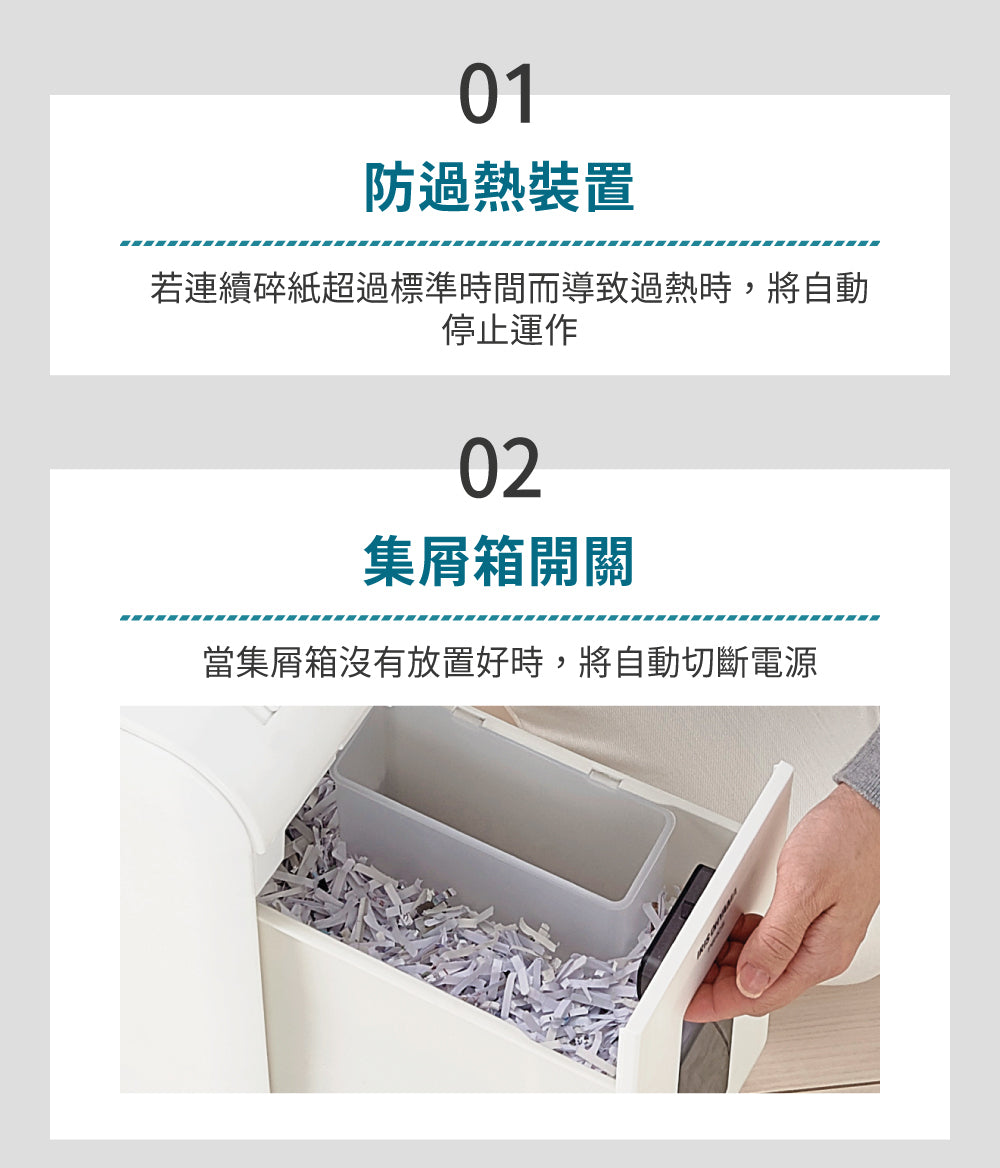 01

防過熱裝置

若連續碎紙超過標準時間而導致過熱時，將自動停止運作

02

集屑箱開關

當集屑箱沒有放置好時，將自動切斷電源